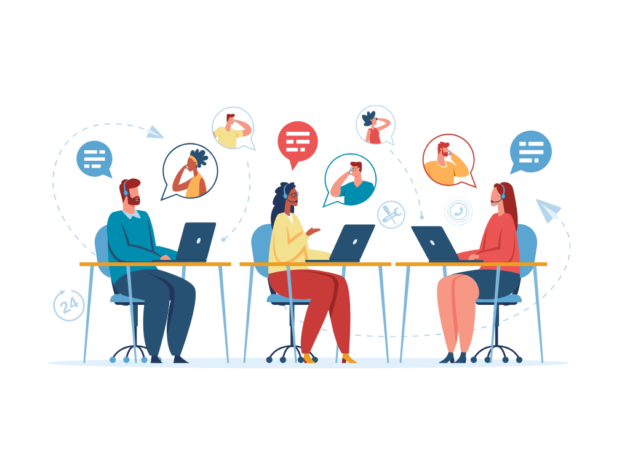 24