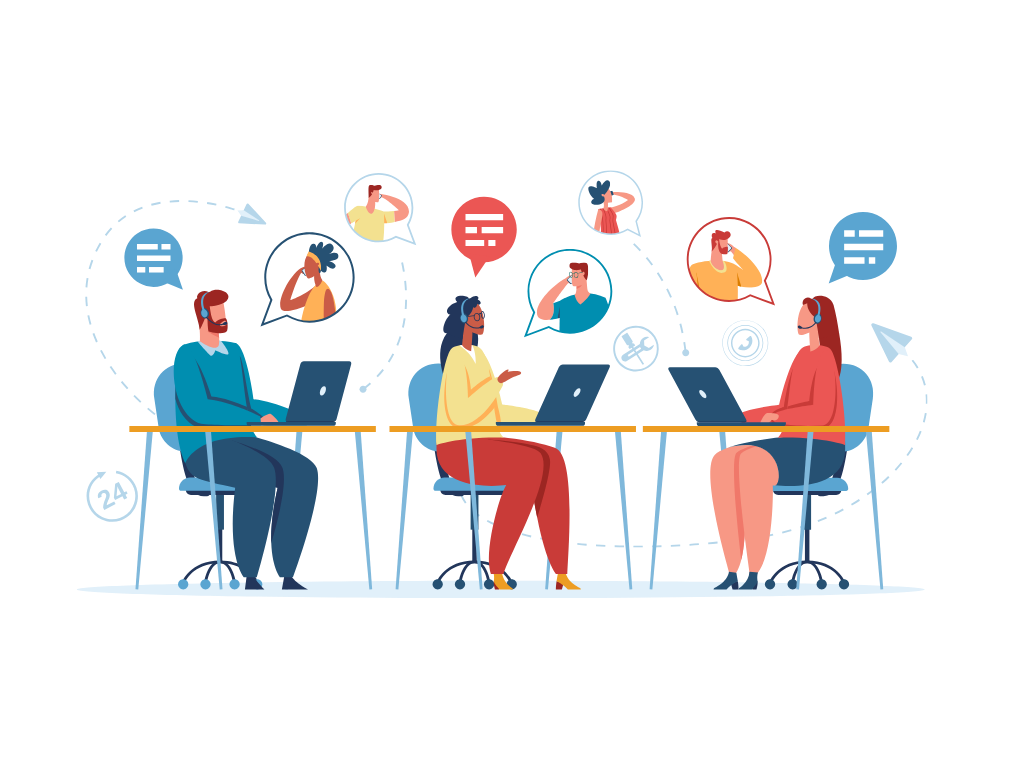 24